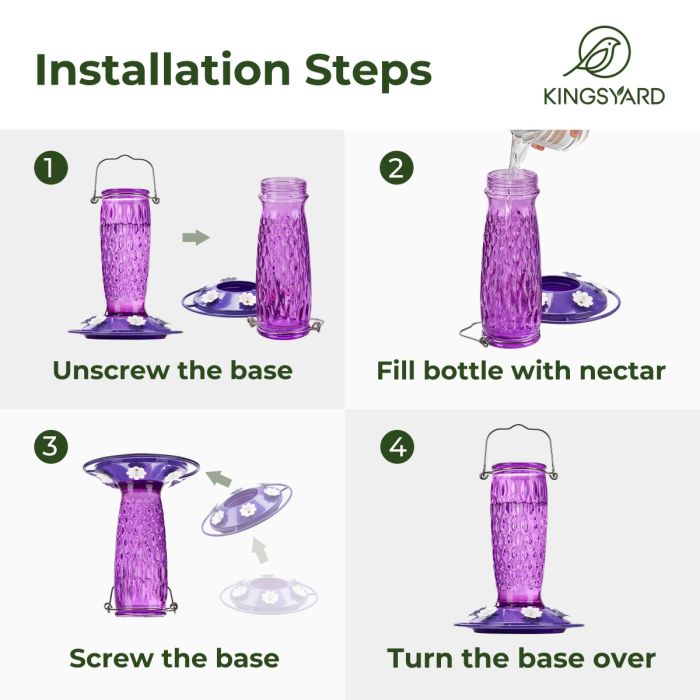 Installation Steps

KINGSYARD

1

Unscrew the base

2

Fill bottle with nectar

3

Screw the base

4

Turn the base over