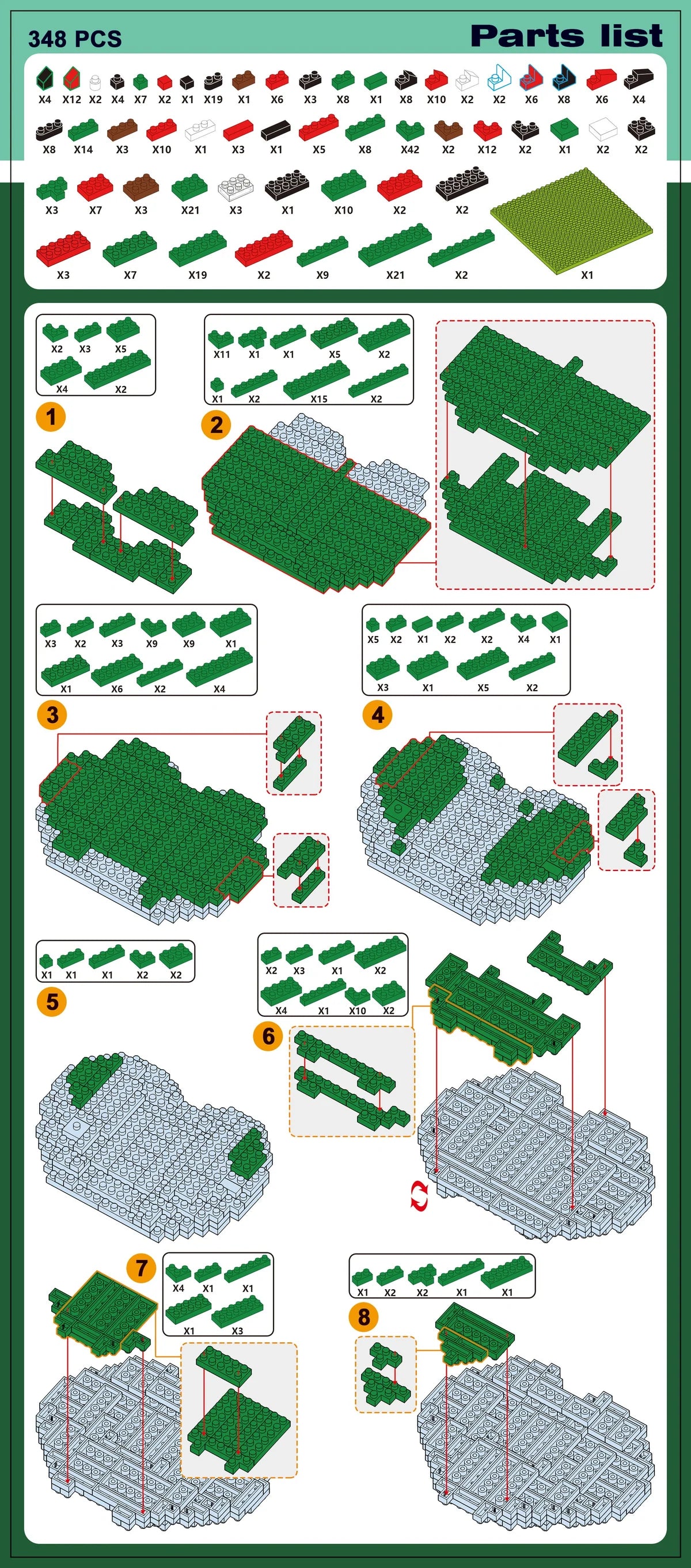 348 PCS

Parts list

X4 X12 X2 X4 X7 X2 X1 X19 X1 X6 X3 X8 X1 X8 X10 X2 X2 X6 X8 X6 X4

X8 X14 X3 X10 X1 X3 X1 X5 X8 X42 X2 X12 X2 X1 X2 X2

X3 X7 X3 X21 X3 X1 X10 X2 X2

X3 X7 X19 X2 X9 X21 X2 X1

X2 X3 X5 X4 X2

1

X11 X1 X1 X5 X2 X1 X2 X15 X2

2

X3 X2 X3 X9 X9 X1 X1 X6 X2 X4

3

X5 X2 X1 X2 X2 X4 X1 X3 X1 X5 X2

4

X1 X1 X1 X2 X2

5

X2 X3 X1 X2 X4 X1 X10 X2

6

7

X4 X1 X1 X1 X3

X1 X2 X2 X1 X1

8