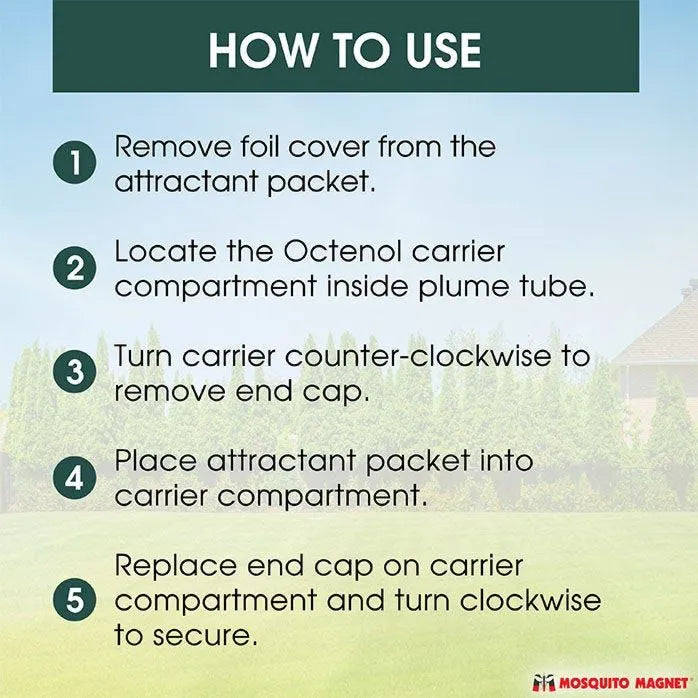 HOW TO USE

1 Remove foil cover from the attractant packet.

2 Locate the Octenol carrier compartment inside plume tube.

3 Turn carrier counter-clockwise to remove end cap.

4 Place attractant packet into carrier compartment.

5 Replace end cap on carrier compartment and turn clockwise to secure.

MOSQUITO MAGNET