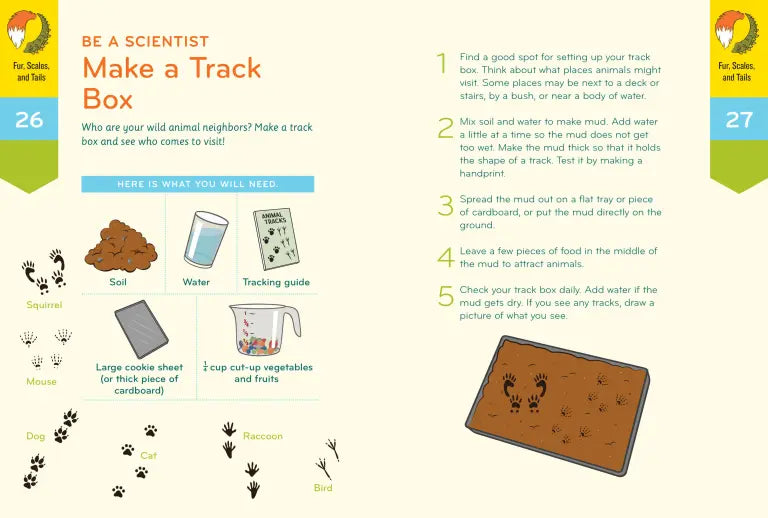 Fur, Scales, and Tails

26

BE A SCIENTIST
Make a Track Box

Who are your wild animal neighbors? Make a track box and see who comes to visit!

HERE IS WHAT YOU WILL NEED.

ANIMAL TRACKS

Soil

Water

Tracking guide

Large cookie sheet (or thick piece of cardboard)

$\frac{1}{4}$ cup cut-up vegetables and fruits

Squirrel

Mouse

Dog

Cat

Raccoon

Bird

Fur, Scales, and Tails

27

1 Find a good spot for setting up your track box. Think about what places animals might visit. Some places may be next to a deck or stairs, by a bush, or near a body of water.

2 Mix soil and water to make mud. Add water a little at a time so the mud does not get too wet. Make the mud thick so that it holds the shape of a track. Test it by making a handprint.

3 Spread the mud out on a flat tray or piece of cardboard, or put the mud directly on the ground.

4 Leave a few pieces of food in the middle of the mud to attract animals.

5 Check your track box daily. Add water if the mud gets dry. If you see any tracks, draw a picture of what you see.