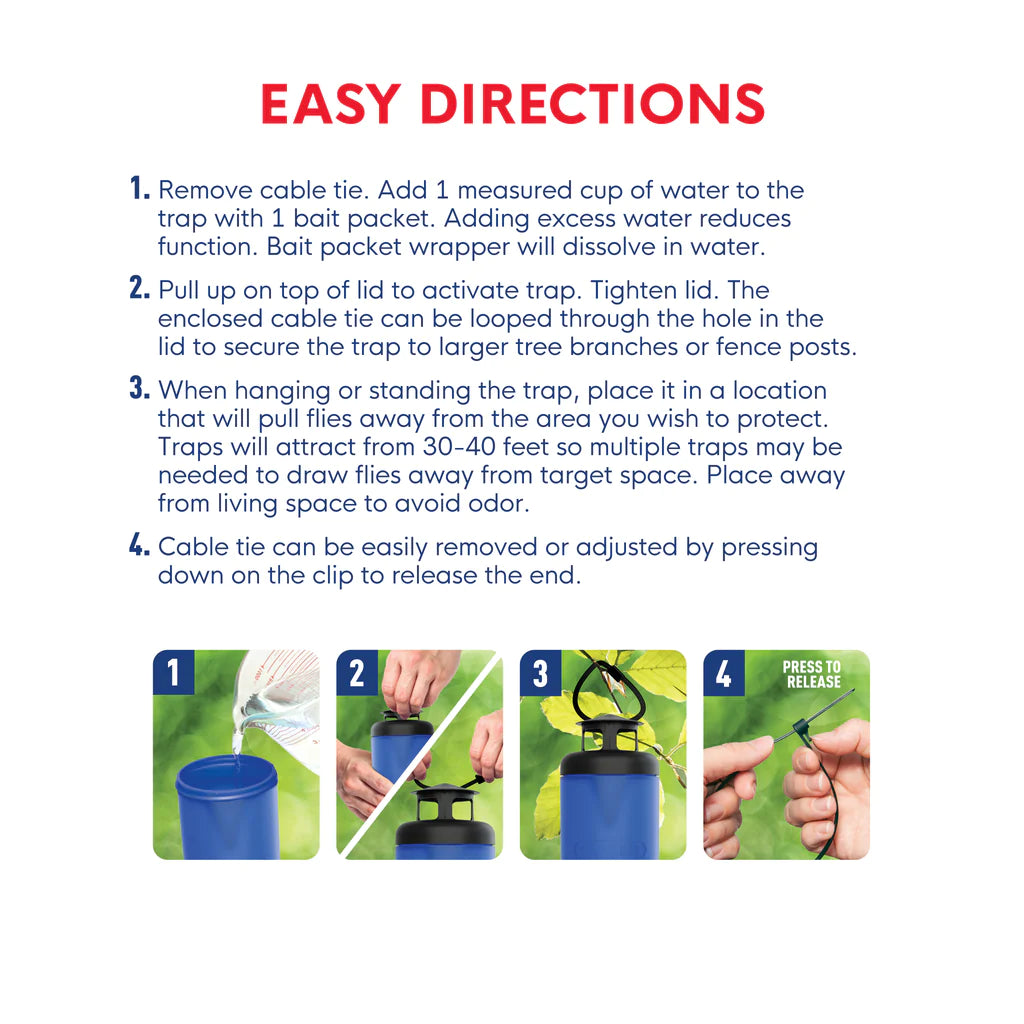 EASY DIRECTIONS

1. Remove cable tie. Add 1 measured cup of water to the trap with 1 bait packet. Adding excess water reduces function. Bait packet wrapper will dissolve in water.

2. Pull up on top of lid to activate trap. Tighten lid. The enclosed cable tie can be looped through the hole in the lid to secure the trap to larger tree branches or fence posts.

3. When hanging or standing the trap, place it in a location that will pull flies away from the area you wish to protect. Traps will attract from 30-40 feet so multiple traps may be needed to draw flies away from target space. Place away from living space to avoid odor.

4. Cable tie can be easily removed or adjusted by pressing down on the clip to release the end.

1

2

3

4 PRESS TO RELEASE