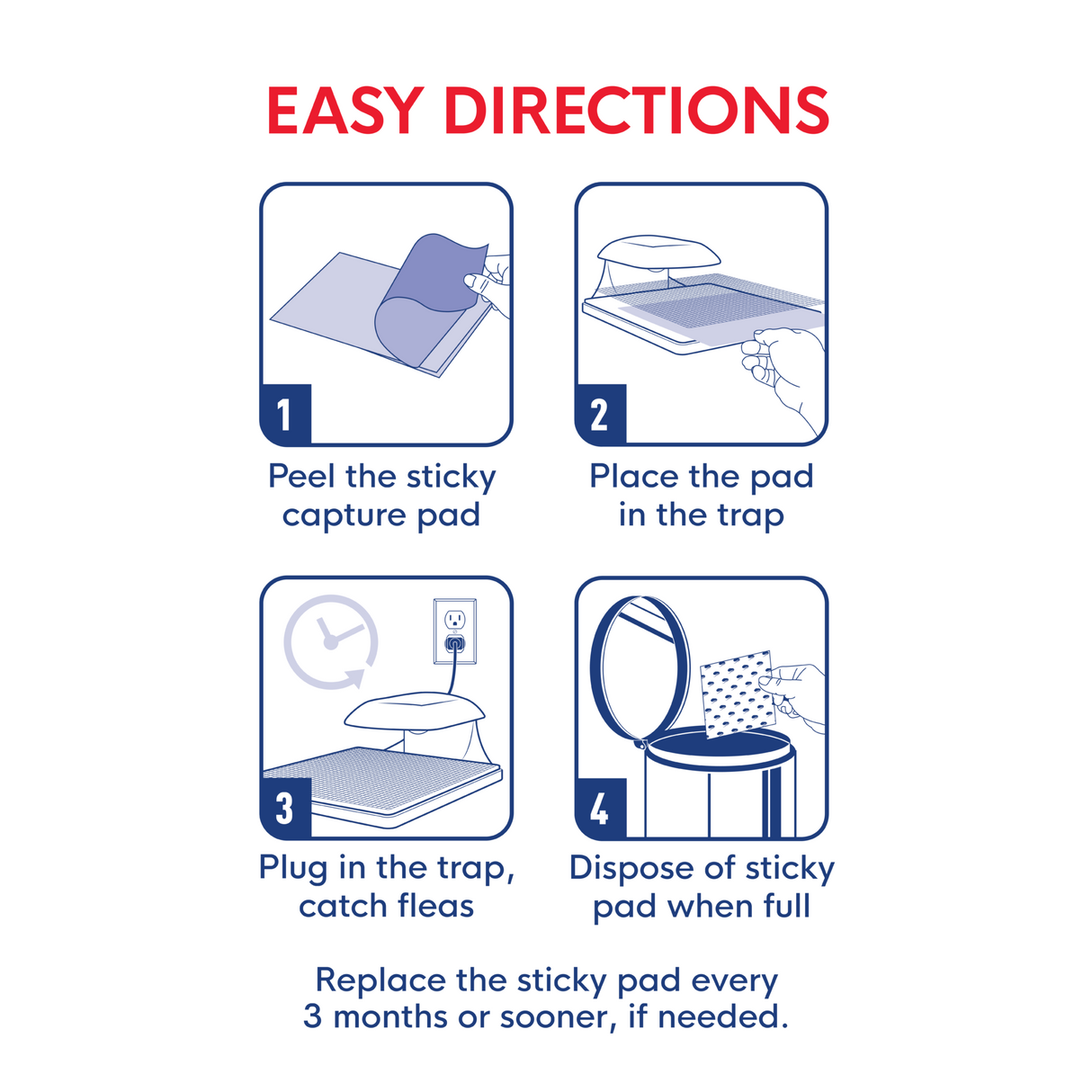 EASY DIRECTIONS

1

Peel the sticky capture pad

2

Place the pad in the trap

3

Plug in the trap, catch fleas

4

Dispose of sticky pad when full

Replace the sticky pad every 3 months or sooner, if needed.