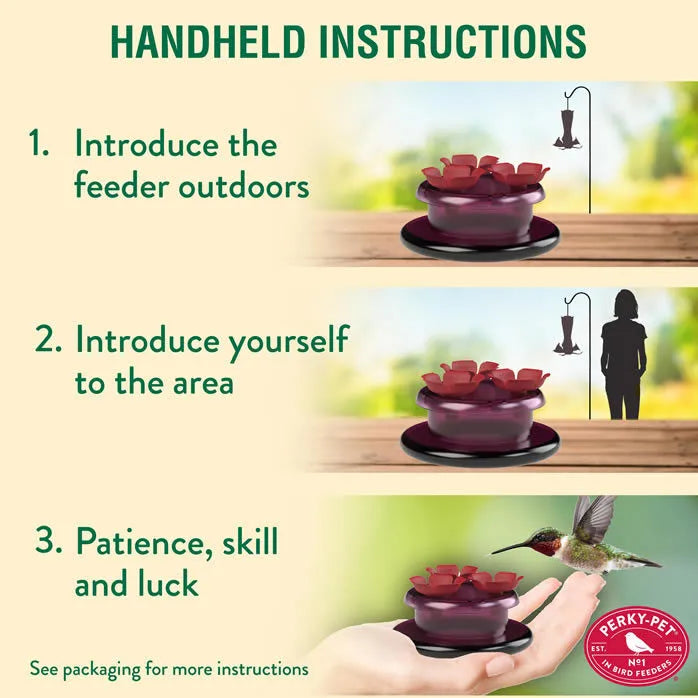 HANDHELD INSTRUCTIONS

1. Introduce the feeder outdoors

2. Introduce yourself to the area

3. Patience, skill and luck

See packaging for more instructions

PERKY-PET®
EST. 1958
№1
IN BIRD FEEDERS