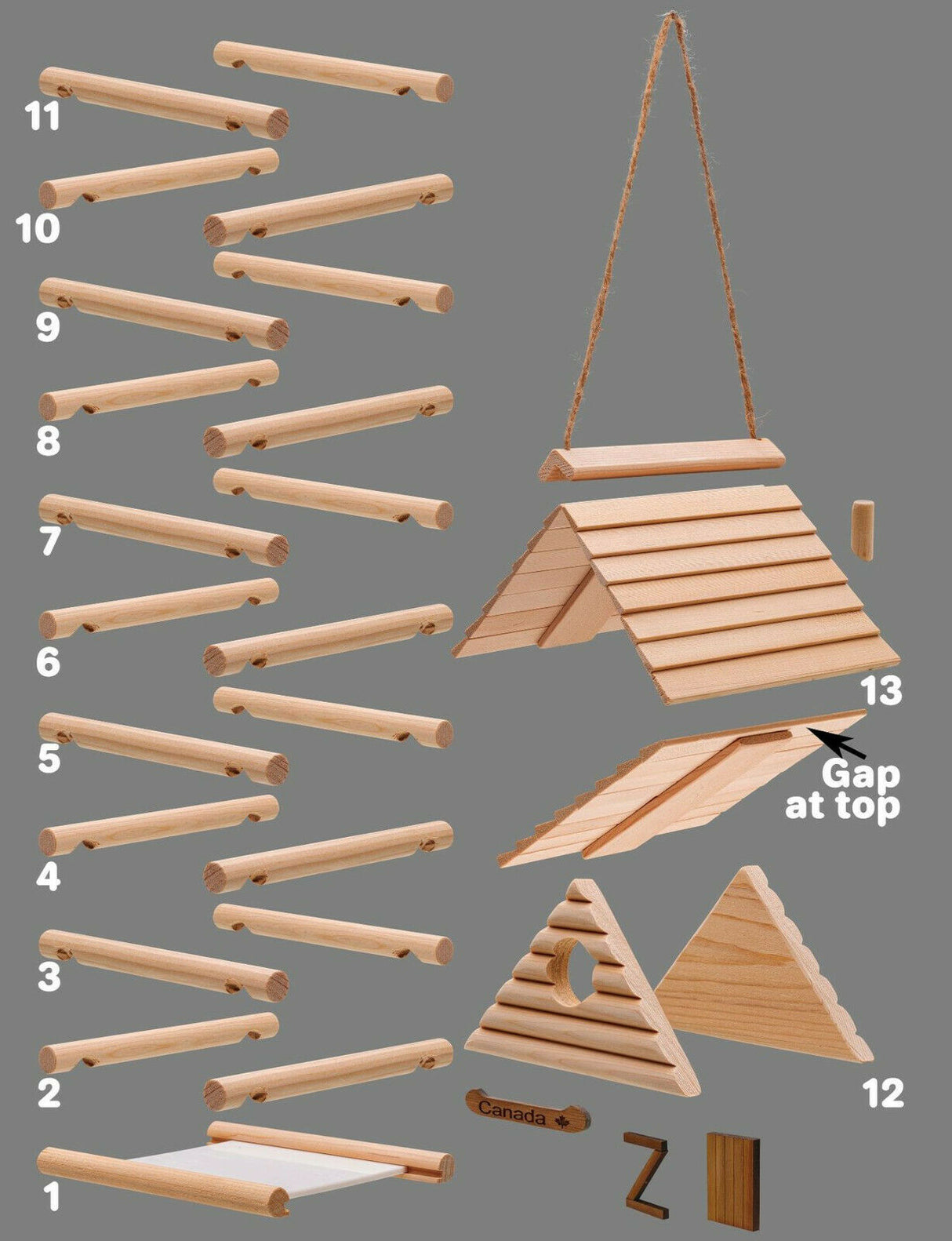 11

10

9

8

7

6

5

4

3

2

1

13

Gap at top

12

Canada