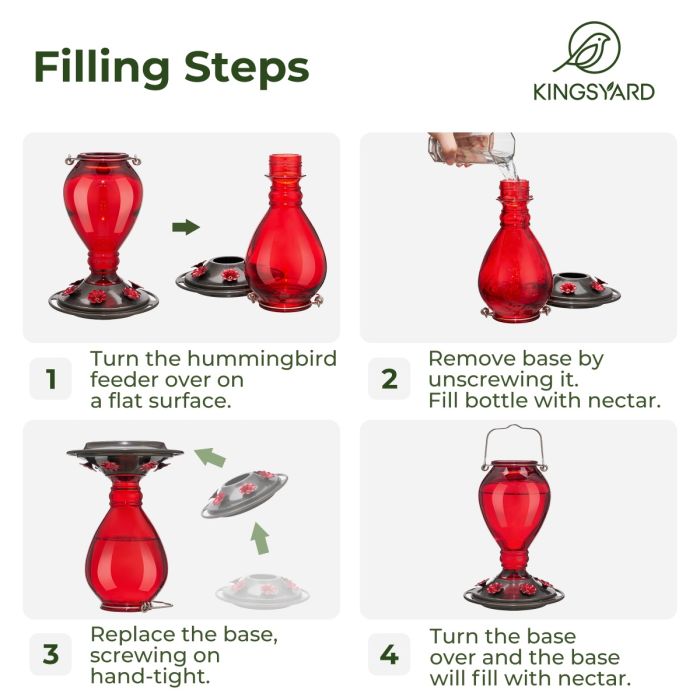 Filling Steps

KINGSYARD

1 Turn the hummingbird feeder over on a flat surface.

2 Remove base by unscrewing it. Fill bottle with nectar.

3 Replace the base, screwing on hand-tight.

4 Turn the base over and the base will fill with nectar.