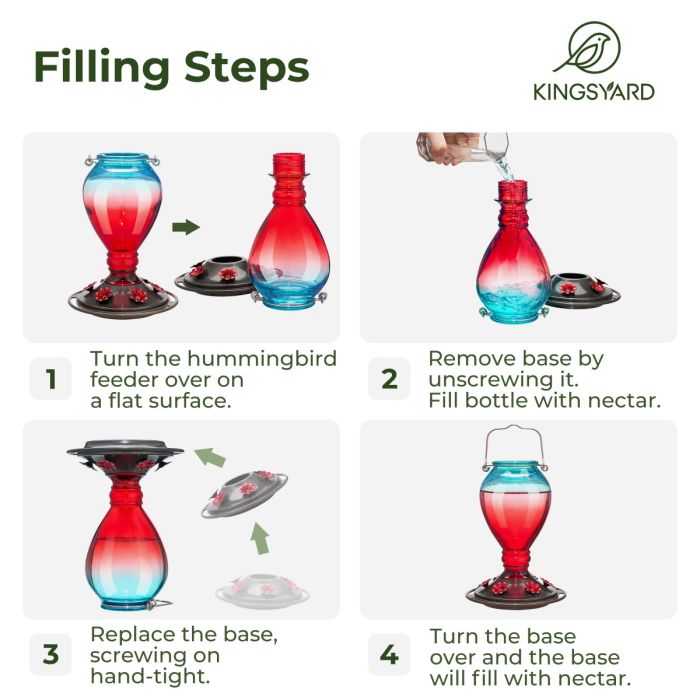 Filling Steps

KINGSYARD

1 Turn the hummingbird feeder over on a flat surface.

2 Remove base by unscrewing it. Fill bottle with nectar.

3 Replace the base, screwing on hand-tight.

4 Turn the base over and the base will fill with nectar.