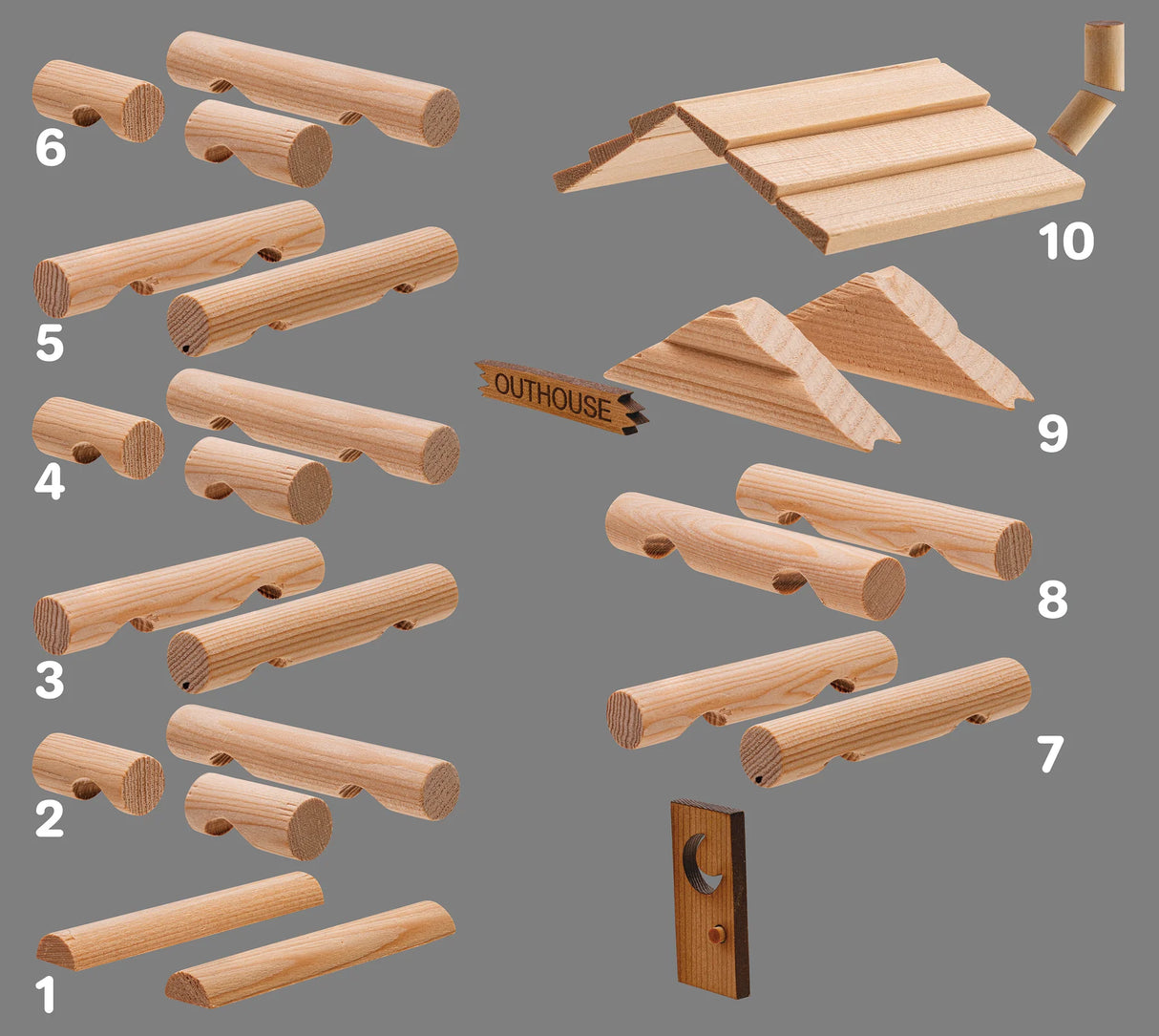 6

5

4

3

2

1

10

OUTHOUSE

9

8

7