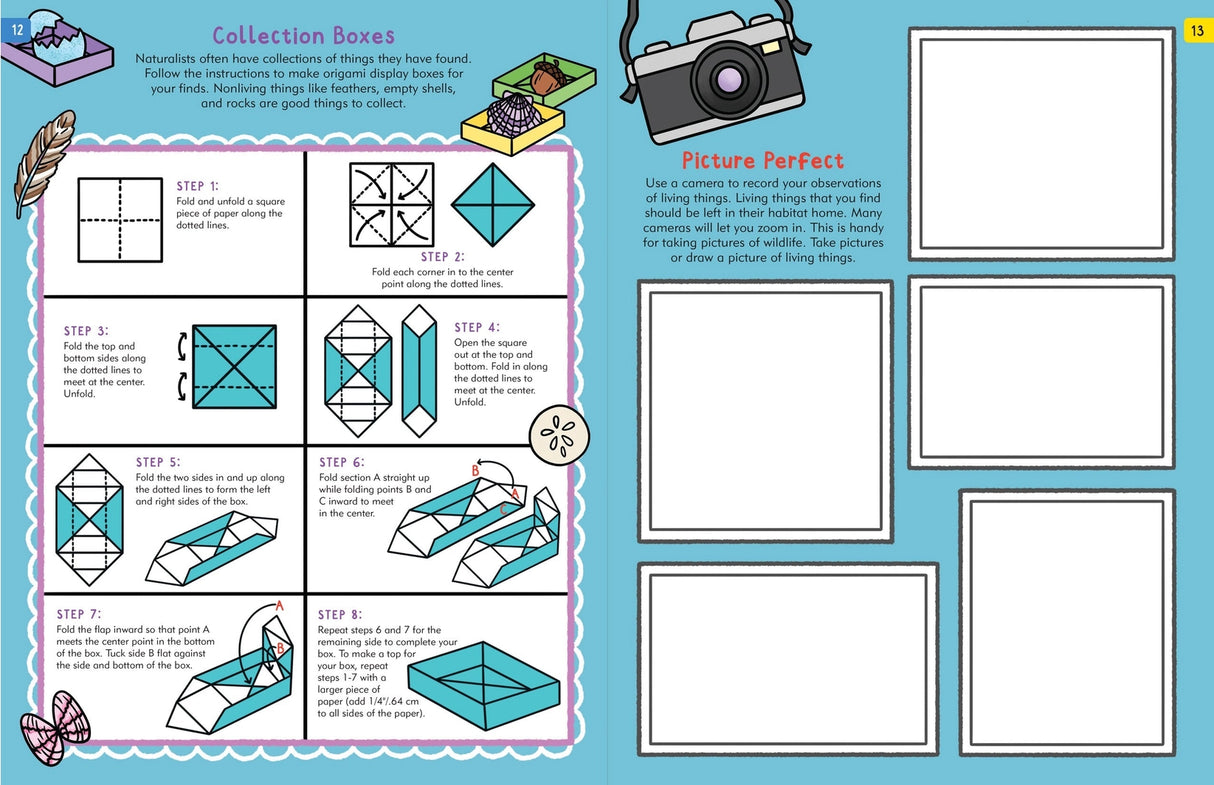 12

Collection Boxes

Naturalists often have collections of things they have found. Follow the instructions to make origami display boxes for your finds. Nonliving things like feathers, empty shells, and rocks are good things to collect.

STEP 1:
Fold and unfold a square piece of paper along the dotted lines.

STEP 2:
Fold each corner in to the center point along the dotted lines.

STEP 3:
Fold the top and bottom sides along the dotted lines to meet at the center. Unfold.

STEP 4:
Open the square out at the top and bottom. Fold in along the dotted lines to meet at the center. Unfold.

STEP 5:
Fold the two sides in and up along the dotted lines to form the left and right sides of the box.

STEP 6:
Fold section A straight up while folding points B and C inward to meet in the center.

B
A
C

STEP 7:
Fold the flap inward so that point A meets the center point in the bottom of the box. Tuck side B flat against the side and bottom of the box.

A
B

STEP 8:
Repeat steps 6 and 7 for the remaining side to complete your box. To make a top for your box, repeat steps 1-7 with a larger piece of paper (add 1/4"/.64 cm to all sides of the paper).

13

Picture Perfect

Use a camera to record your observations of living things. Living things that you find should be left in their habitat home. Many cameras will let you zoom in. This is handy for taking pictures of wildlife. Take pictures or draw a picture of living things.