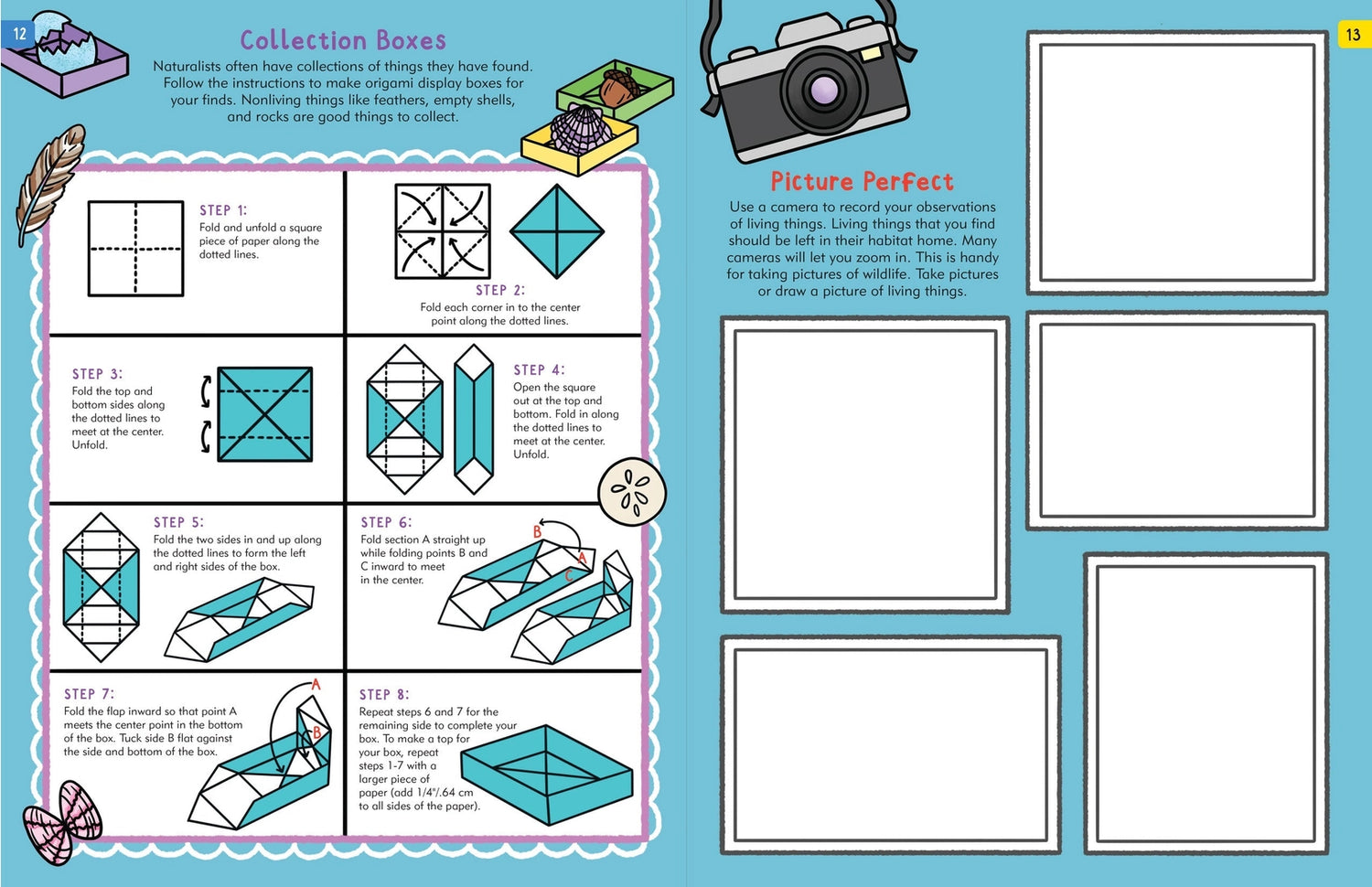 12

Collection Boxes

Naturalists often have collections of things they have found. Follow the instructions to make origami display boxes for your finds. Nonliving things like feathers, empty shells, and rocks are good things to collect.

STEP 1:
Fold and unfold a square piece of paper along the dotted lines.

STEP 2:
Fold each corner in to the center point along the dotted lines.

STEP 3:
Fold the top and bottom sides along the dotted lines to meet at the center. Unfold.

STEP 4:
Open the square out at the top and bottom. Fold in along the dotted lines to meet at the center. Unfold.

STEP 5:
Fold the two sides in and up along the dotted lines to form the left and right sides of the box.

STEP 6:
Fold section A straight up while folding points B and C inward to meet in the center.

B
A
C

STEP 7:
Fold the flap inward so that point A meets the center point in the bottom of the box. Tuck side B flat against the side and bottom of the box.

A
B

STEP 8:
Repeat steps 6 and 7 for the remaining side to complete your box. To make a top for your box, repeat steps 1-7 with a larger piece of paper (add 1/4"/.64 cm to all sides of the paper).

13

Picture Perfect

Use a camera to record your observations of living things. Living things that you find should be left in their habitat home. Many cameras will let you zoom in. This is handy for taking pictures of wildlife. Take pictures or draw a picture of living things.