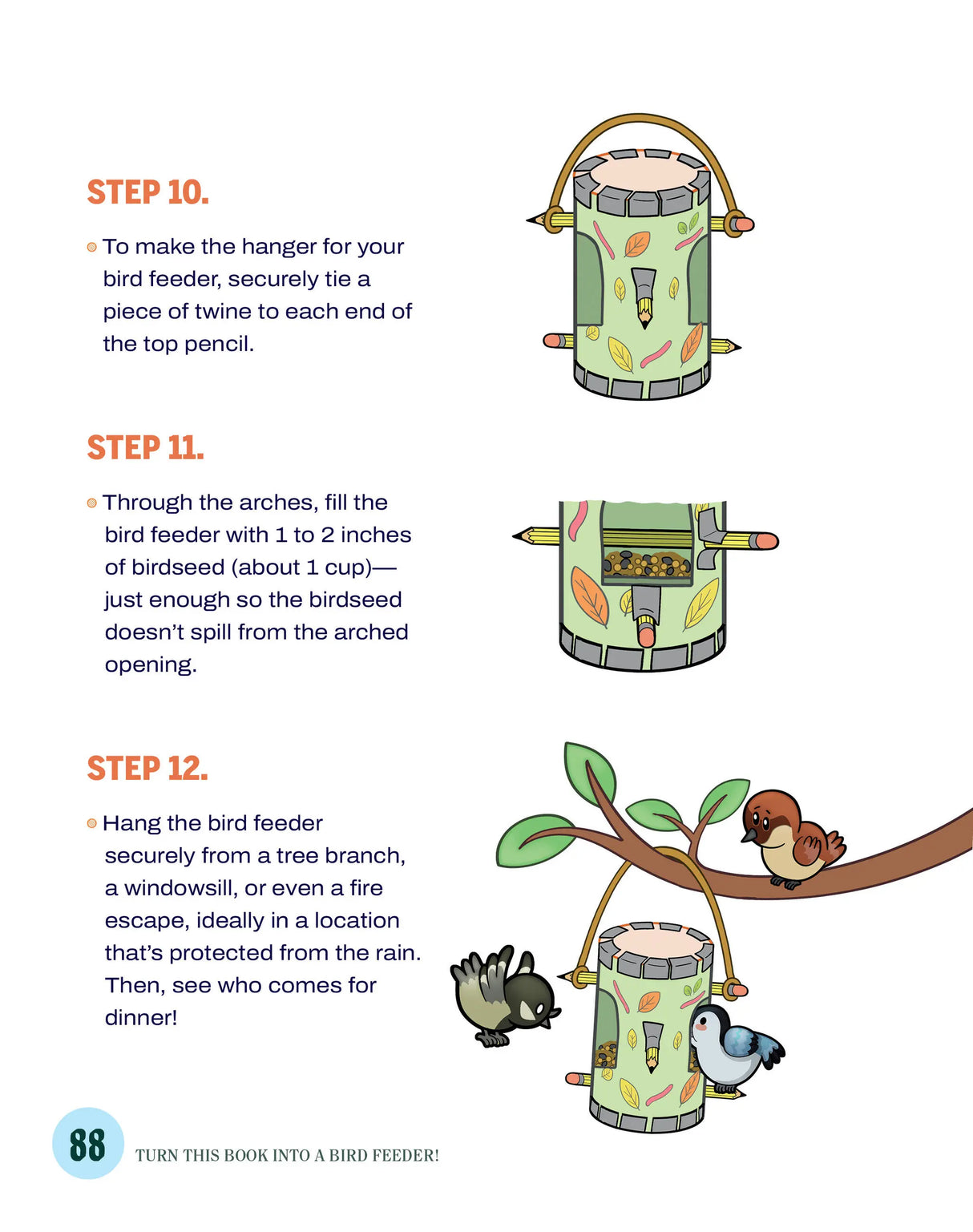 STEP 10.

To make the hanger for your bird feeder, securely tie a piece of twine to each end of the top pencil.

STEP 11.

Through the arches, fill the bird feeder with 1 to 2 inches of birdseed (about 1 cup)—just enough so the birdseed doesn't spill from the arched opening.

STEP 12.

Hang the bird feeder securely from a tree branch, a windowsill, or even a fire escape, ideally in a location that's protected from the rain. Then, see who comes for dinner!

88

TURN THIS BOOK INTO A BIRD FEEDER!