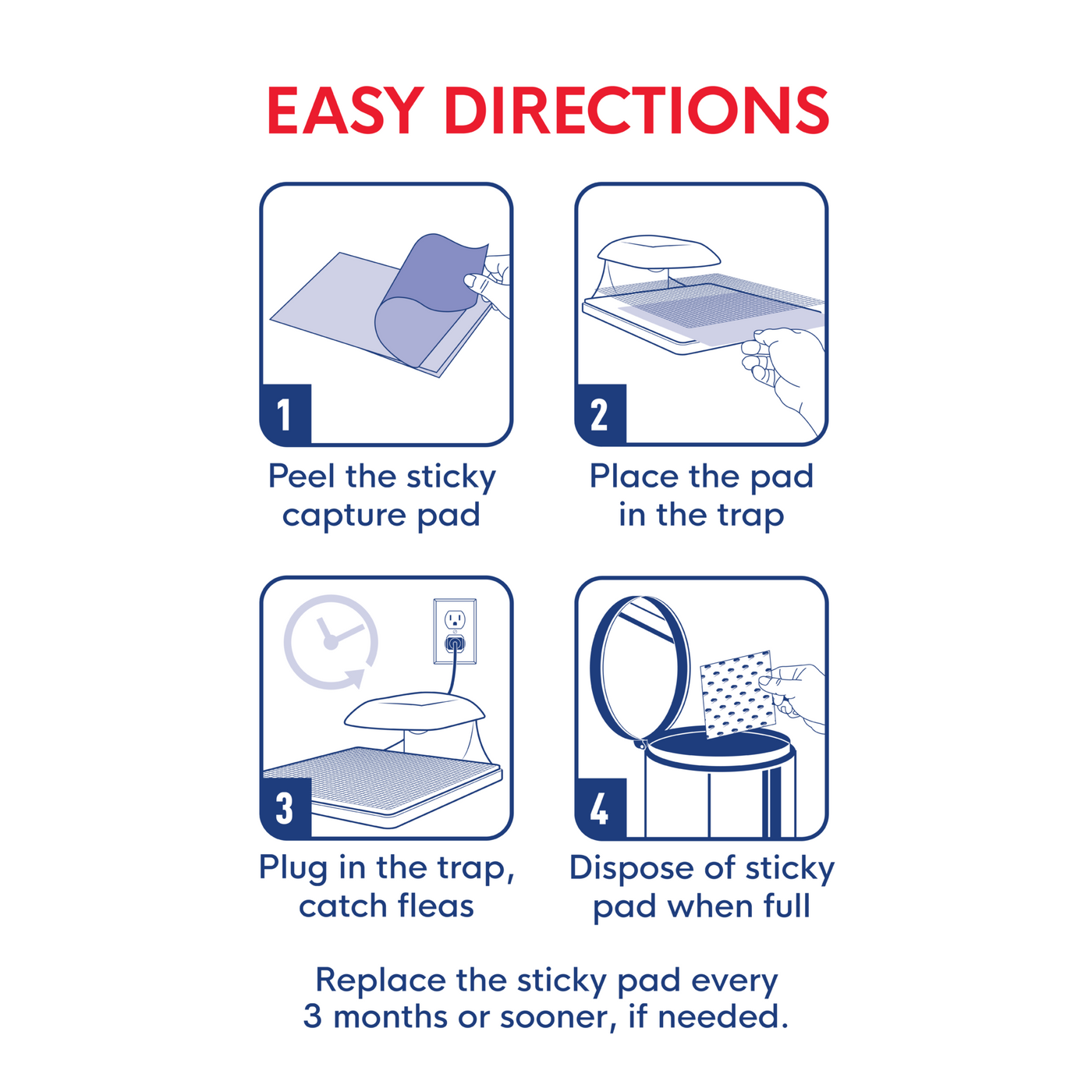 EASY DIRECTIONS

1
Peel the sticky capture pad

2
Place the pad in the trap

3
Plug in the trap, catch fleas

4
Dispose of sticky pad when full

Replace the sticky pad every 3 months or sooner, if needed.