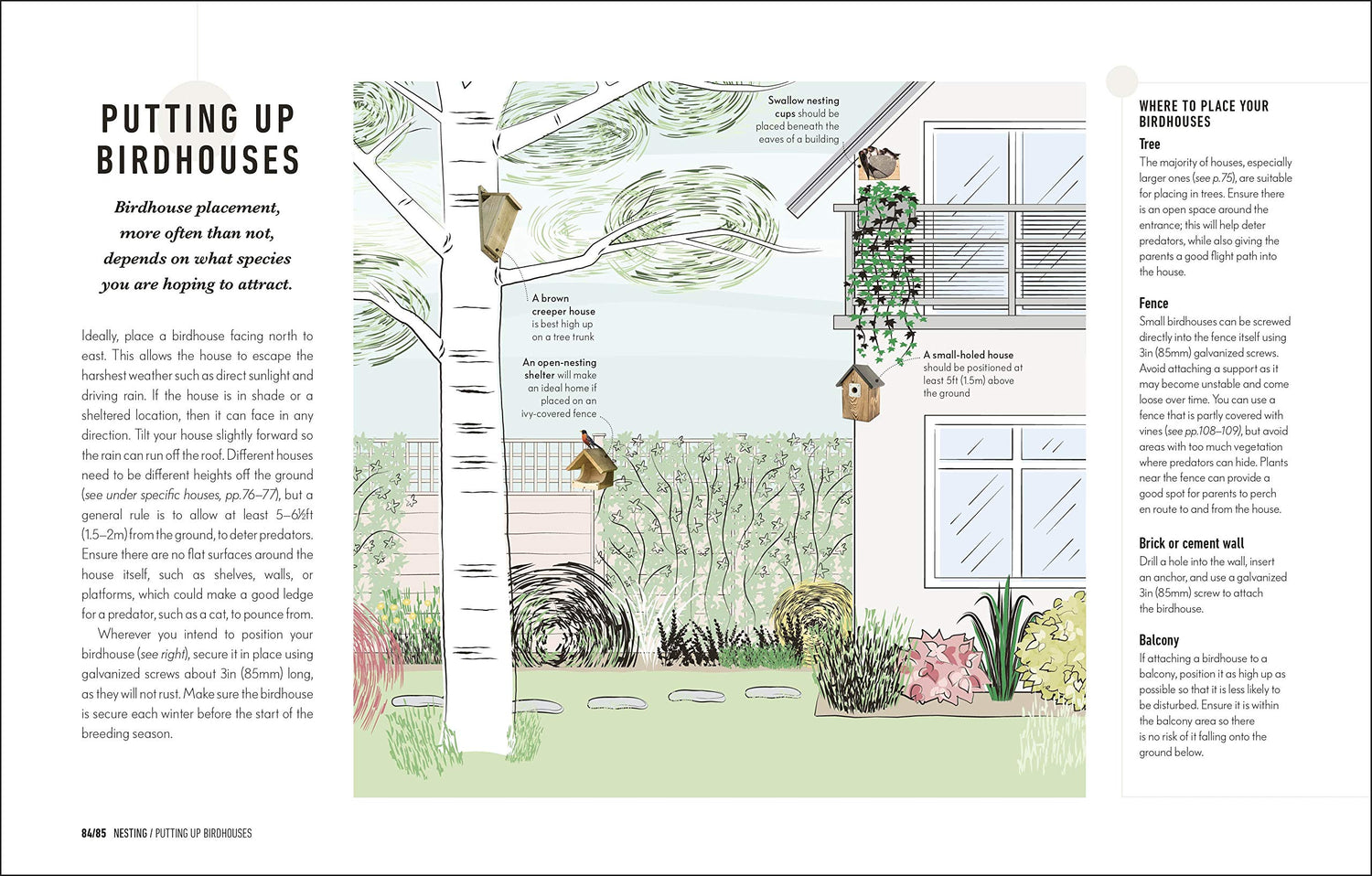 PUTTING UP BIRDHOUSES

Birdhouse placement, more often than not, depends on what species you are hoping to attract.

Ideally, place a birdhouse facing north to east. This allows the house to escape the harshest weather such as direct sunlight and driving rain. If the house is in shade or a sheltered location, then it can face in any direction. Tilt your house slightly forward so the rain can run off the roof. Different houses need to be different heights off the ground (see under specific houses, pp.76–77), but a general rule is to allow at least 5–6½ft (1.5–2m) from the ground, to deter predators. Ensure there are no flat surfaces around the house itself, such as shelves, walls, or platforms, which could make a good ledge for a predator, such as a cat, to pounce from.

Wherever you intend to position your birdhouse (see right), secure it in place using galvanized screws about 3in (85mm) long, as they will not rust. Make sure the birdhouse is secure each winter before the start of the breeding season.

Swallow nesting cups should be placed beneath the eaves of a building

A brown creeper house is best high up on a tree trunk

An open-nesting shelter will make an ideal home if placed on an ivy-covered fence

A small-holed house should be positioned at least 5ft (1.5m) above the ground

WHERE TO PLACE YOUR BIRDHOUSES

Tree
The majority of houses, especially larger ones (see p.75), are suitable for placing in trees. Ensure there is an open space around the entrance; this will help deter predators, while also giving the parents a good flight path into the house.

Fence
Small birdhouses can be screwed directly into the fence itself using 3in (85mm) galvanized screws. Avoid attaching a support as it may become unstable and come loose over time. You can use a fence that is partly covered with vines (see pp.108–109), but avoid areas with too much vegetation where predators can hide. Plants near the fence can provide a good spot for parents to perch en route to and from the house.

Brick or cement wall
Drill a hole into the wall, insert an anchor, and use a galvanized 3in (85mm) screw to attach the birdhouse.

Balcony
If attaching a birdhouse to a balcony, position it as high up as possible so that it is less likely to be disturbed. Ensure it is within the balcony area so there is no risk of it falling onto the ground below.

84/85 NESTING / PUTTING UP BIRDHOUSES