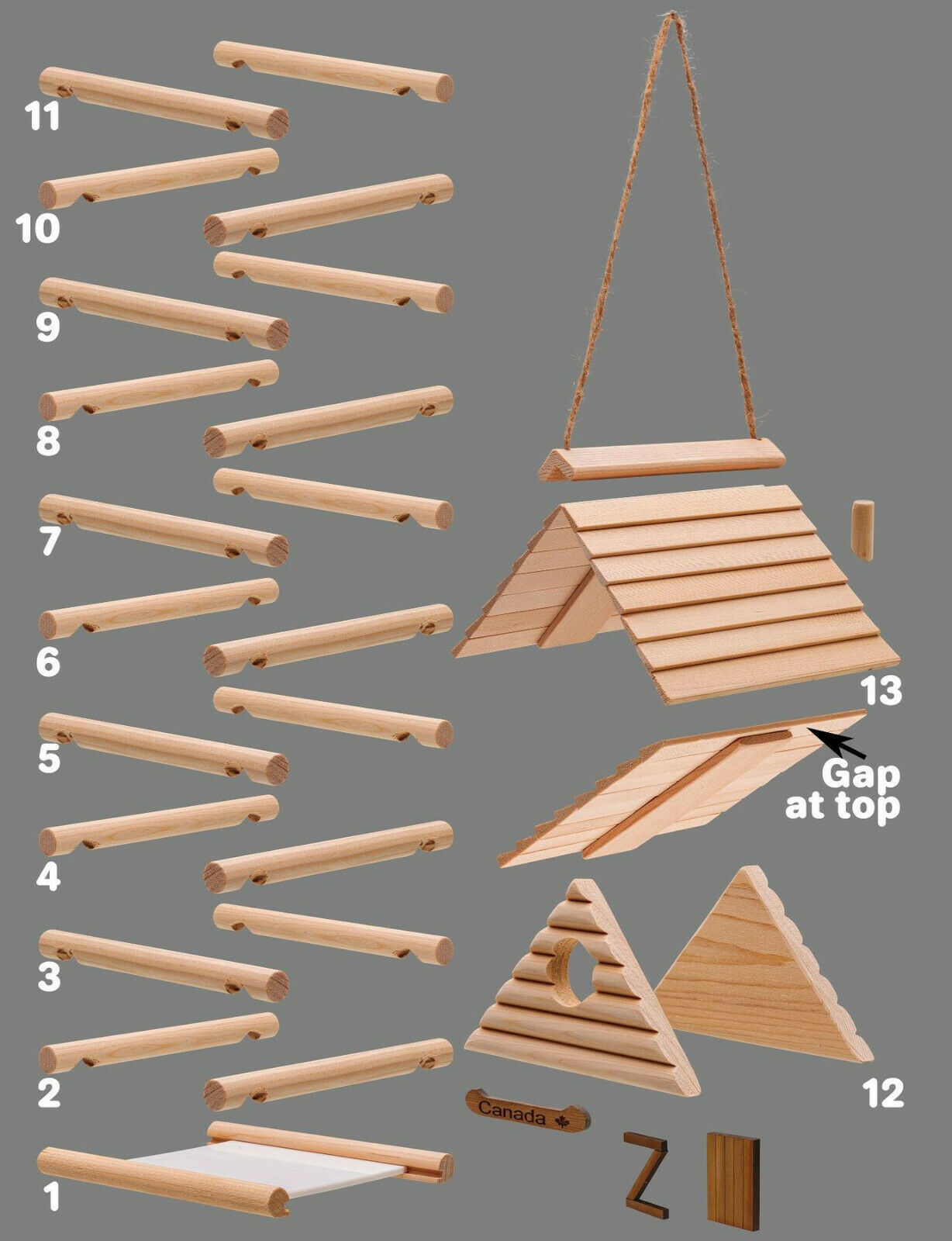 11

10

9

8

7

6

5

4

3

2

1

13

Gap at top

12

Canada